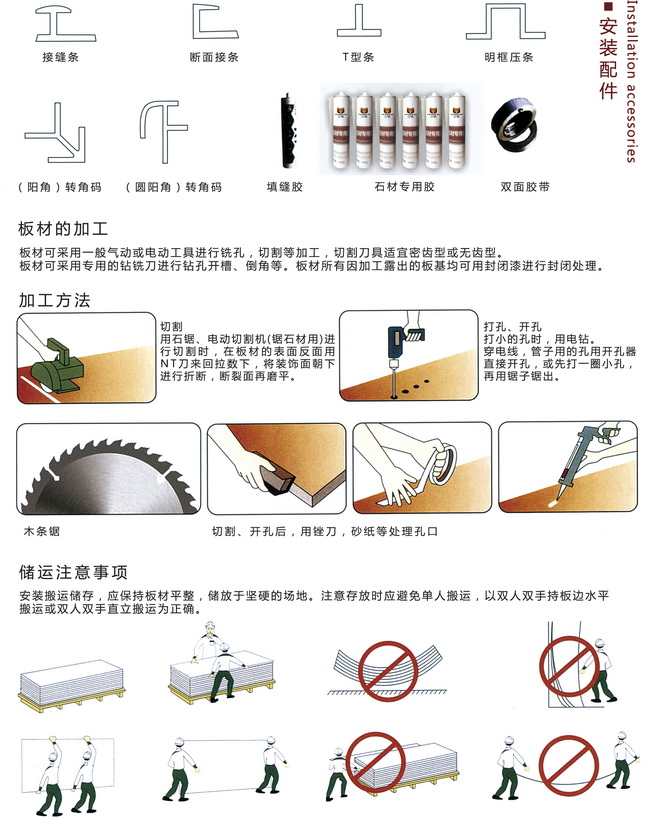 ■ 安装配件
Installation accessories

接缝条
断面接条
T型条
明框压条

（阳角）转角码
（圆阳角）转角码
填缝胶
石材专用胶
双面胶带

板材的加工

板材可采用一般气动或电动工具进行铣孔，切割等加工，切割刀具适宜密齿型或无齿型。
板材可采用专用的钻铣刀进行钻孔开槽、倒角等。板材所有因加工露出的板基均可用封闭漆进行封闭处理。

加工方法

切割
用石锯、电动切割机(锯石材用)进行切割时，在板材的表面反面用NT刀来回拉数下，将装饰面朝下进行折断，断裂面再磨平。

打孔、开孔
打小的孔时，用电钻。
穿电线，管子用的孔用开孔器直接开孔，或先打一圈小孔，再用锯子锯出。

木条锯

切割、开孔后，用锉刀，砂纸等处理孔口

储运注意事项

安装搬运储存，应保持板材平整，储放于坚硬的场地。注意存放时应避免单人搬运，以双人双手持板边水平搬运或双人双手直立搬运为正确。